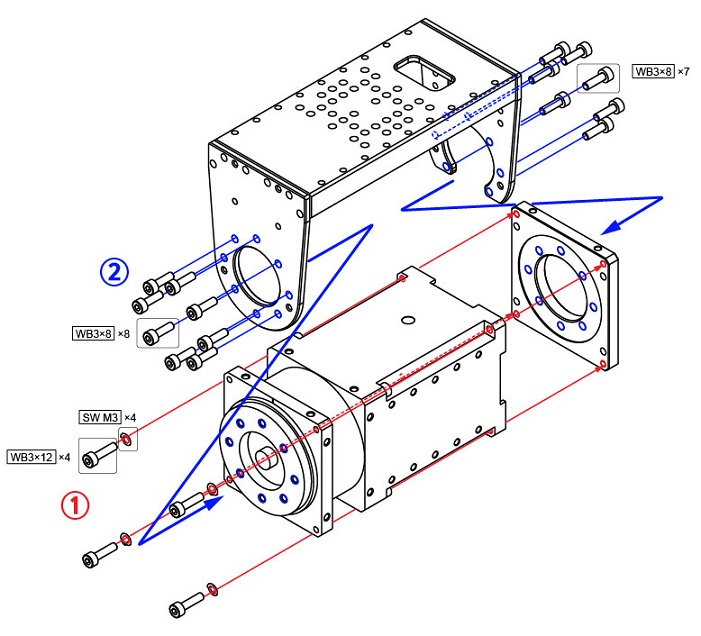 WB3×8 ×7

②

WB3×8 ×8

SW M3 ×4

WB3×12 ×4

①